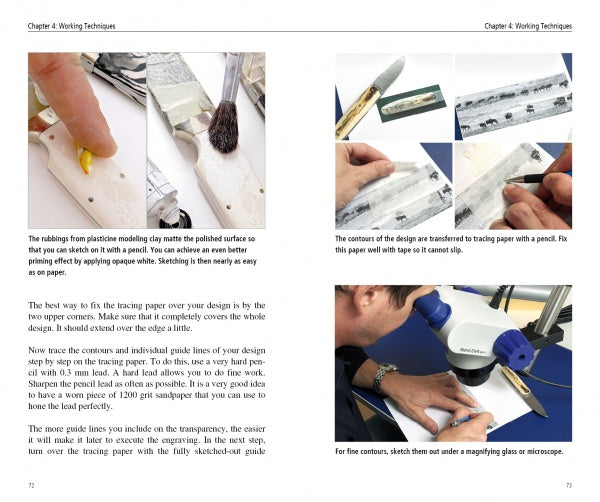 Chapter 4: Working Techniques

The rubbings from plasticine modeling clay matte the polished surface so that you can sketch on it with a pencil. You can achieve an even better priming effect by applying opaque white. Sketching is then nearly as easy as on paper.

The best way to fix the tracing paper over your design is by the two upper corners. Make sure that it completely covers the whole design. It should extend over the edge a little.

Now trace the contours and individual guide lines of your design step by step on the tracing paper. To do this, use a very hard pencil with 0.3 mm lead. A hard lead allows you to do fine work. Sharpen the pencil lead as often as possible. It is a very good idea to have a worn piece of 1200 grit sandpaper that you can use to hone the lead perfectly.

The more guide lines you include on the transparency, the easier it will make it later to execute the engraving. In the next step, turn over the tracing paper with the fully sketched-out guide

72

Chapter 4: Working Techniques

The contours of the design are transferred to tracing paper with a pencil. Fix this paper well with tape so it cannot slip.

For fine contours, sketch them out under a magnifying glass or microscope.

73